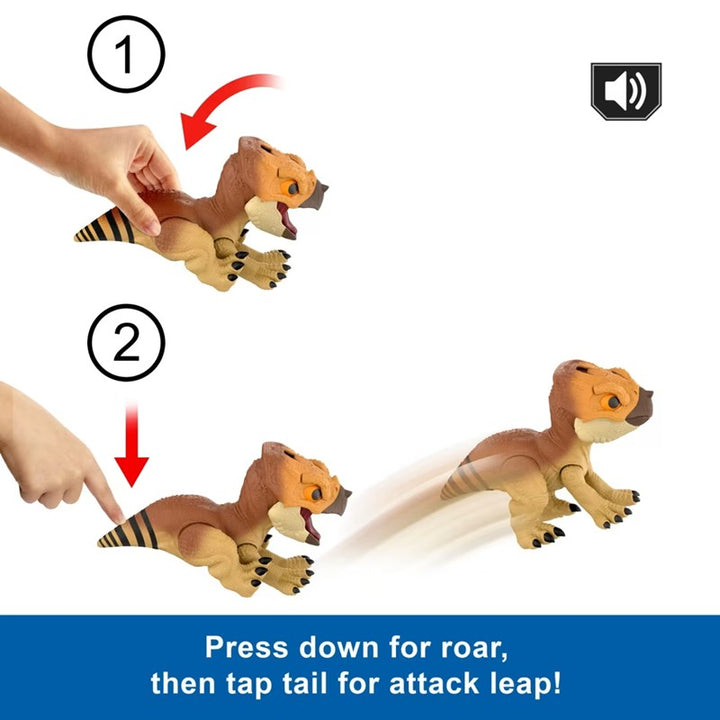 1

2

Press down for roar, then tap tail for attack leap!