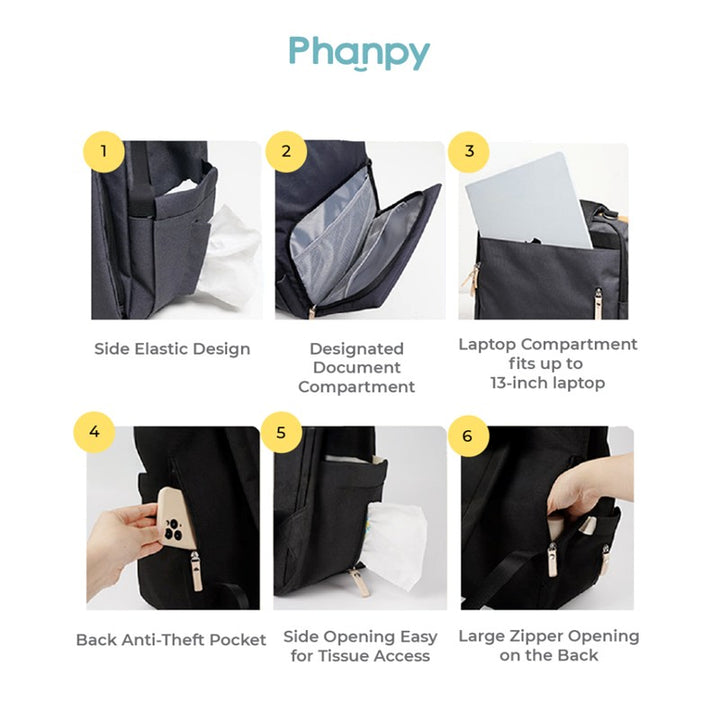 Phanpy

1

Side Elastic Design

2

Designated Document Compartment

3

Laptop Compartment fits up to 13-inch laptop

4

Back Anti-Theft Pocket

5

Side Opening Easy for Tissue Access

6

Large Zipper Opening on the Back