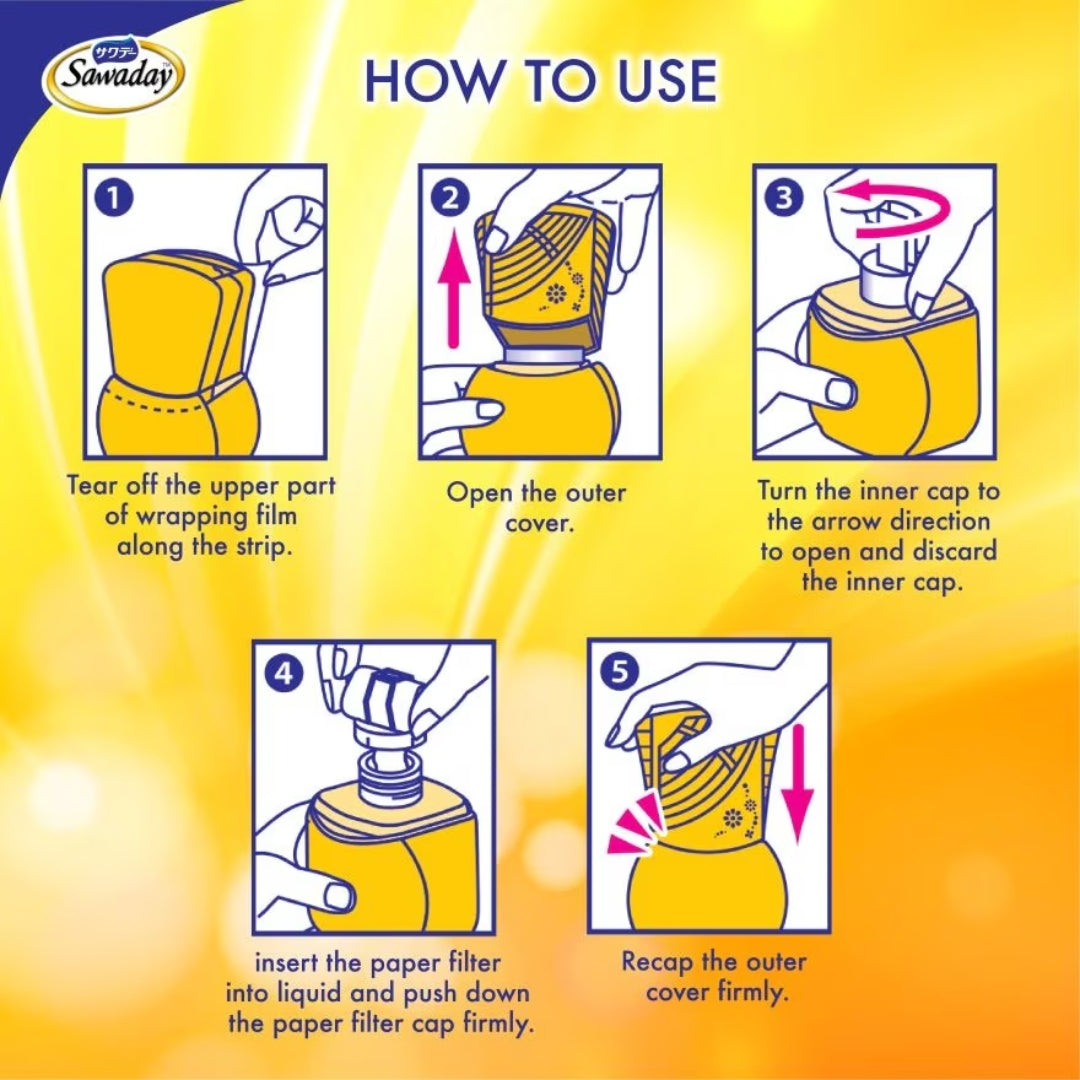 サワデー
Sawaday

HOW TO USE

1
Tear off the upper part of wrapping film along the strip.

2
Open the outer cover.

3
Turn the inner cap to the arrow direction to open and discard the inner cap.

4
insert the paper filter into liquid and push down the paper filter cap firmly.

5
Recap the outer cover firmly.